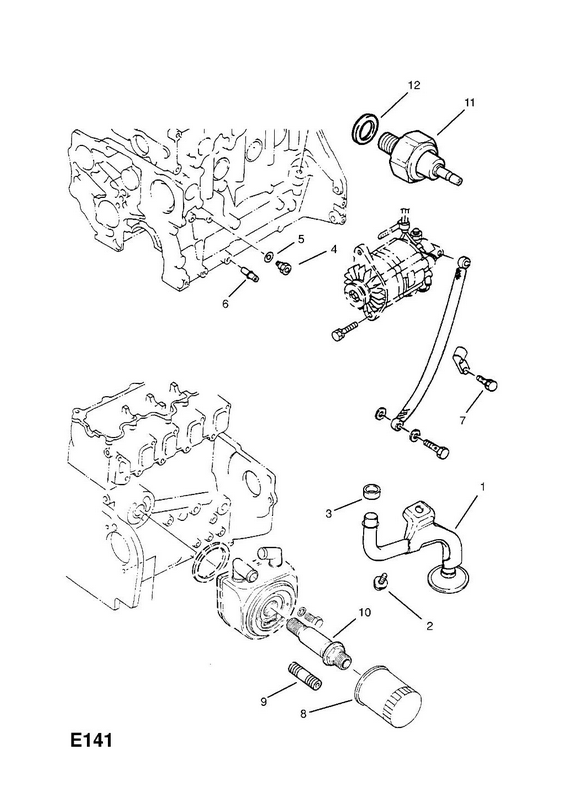 12
11
5
4
6
7
1
3
2
10
9
8
E141