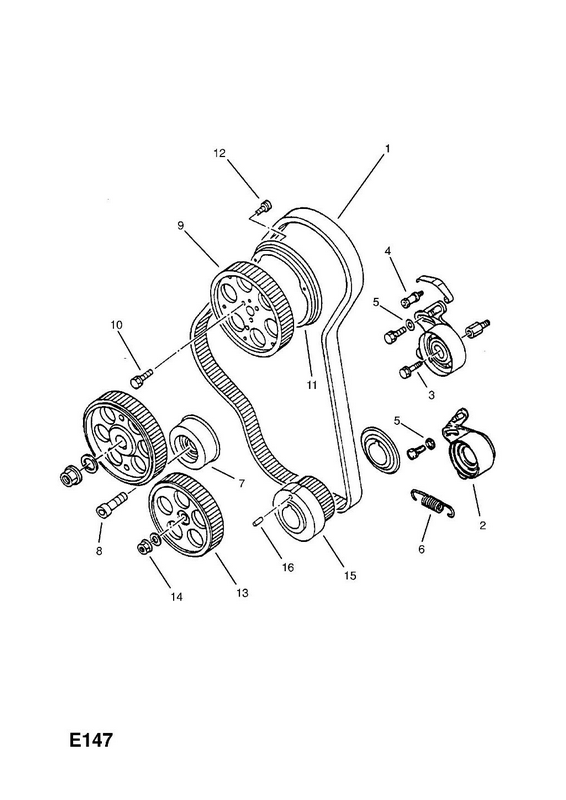 12
1
9
4
5
10
11
3
5
7
2
8
6
16
15
14
13
E147