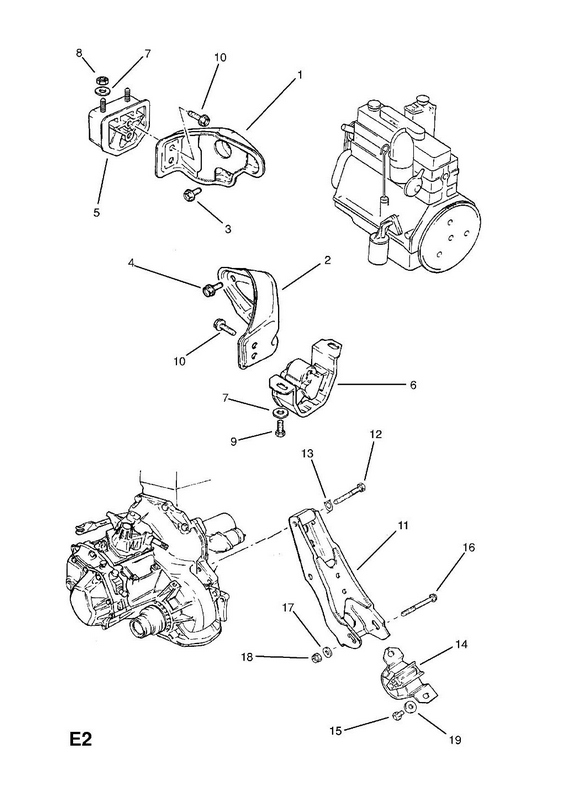 8
7
10
1
5
3
4
2
10
6
7
9
13
12
11
16
17
18
14
15
19
E2