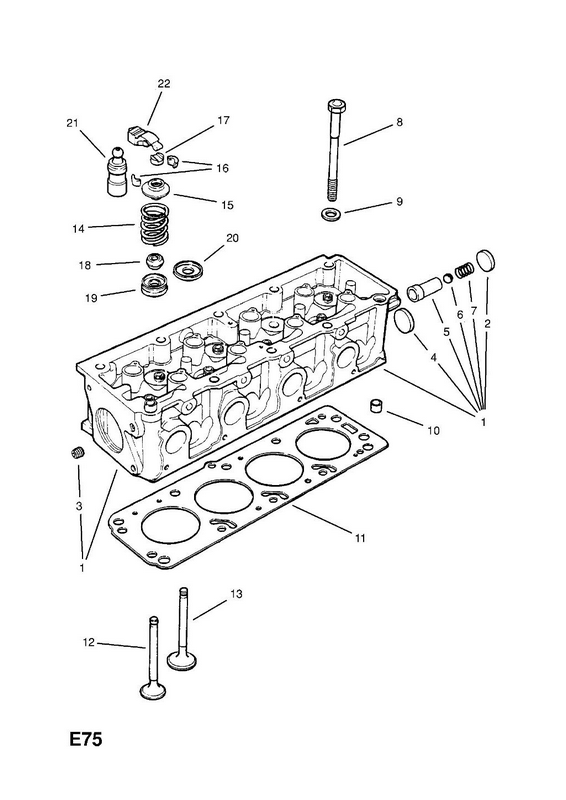 22
21
17
16
15
14
20
18
19
8
9
5
6
7
2
4
1
10
3
1
11
13
12
E75