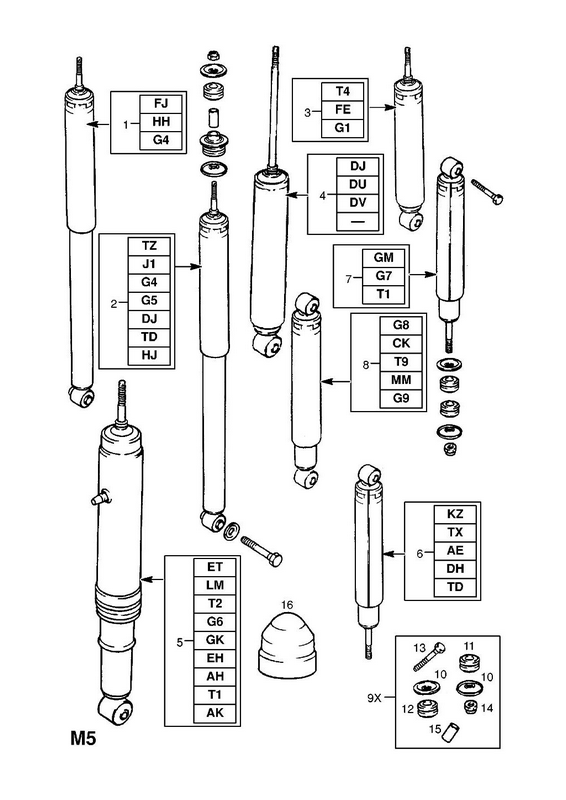 1
FJ
HH
G4

3
T4
FE
G1

4
DJ
DU
DV
—

2
TZ
J1
G4
G5
DJ
TD
HJ

7
GM
G7
T1

8
G8
CK
T9
MM
G9

6
KZ
TX
AE
DH
TD

5
ET
LM
T2
G6
GK
EH
AH
T1
AK

16

9X
13
11
10
10
12
14
15

M5