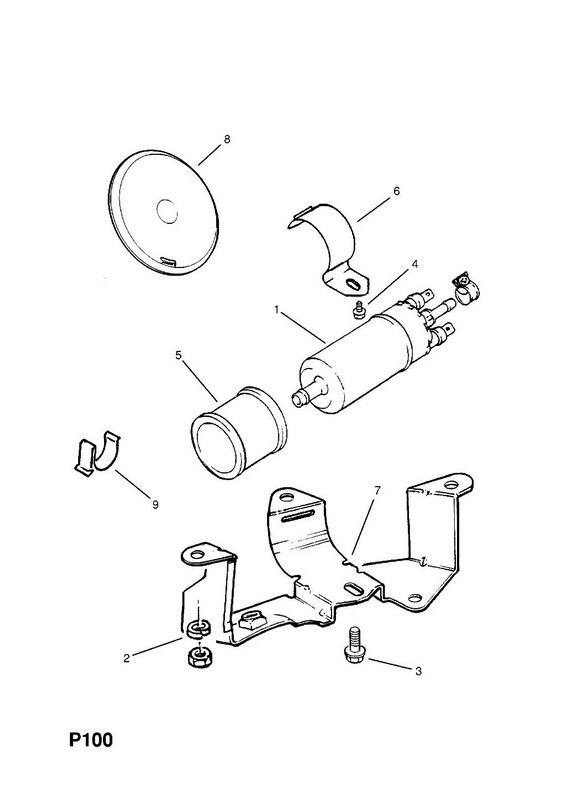 8
6
4
1
5
9
7
2
3
P100