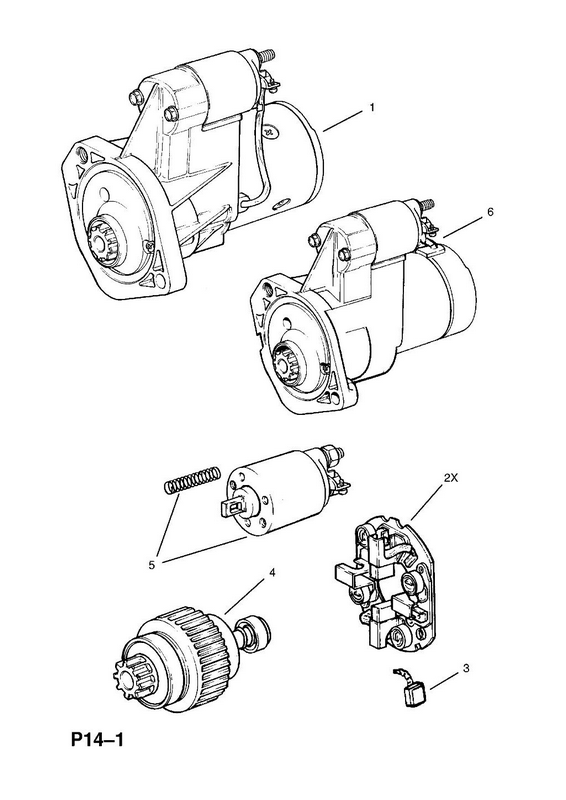 1
6
2X
5
4
3
P14–1