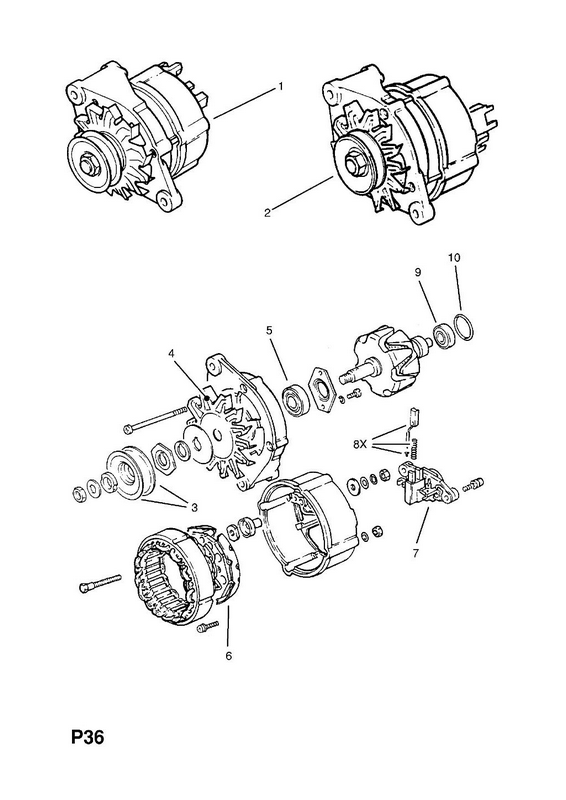 1

2

10

9

5

4

8X

3

7

6

P36