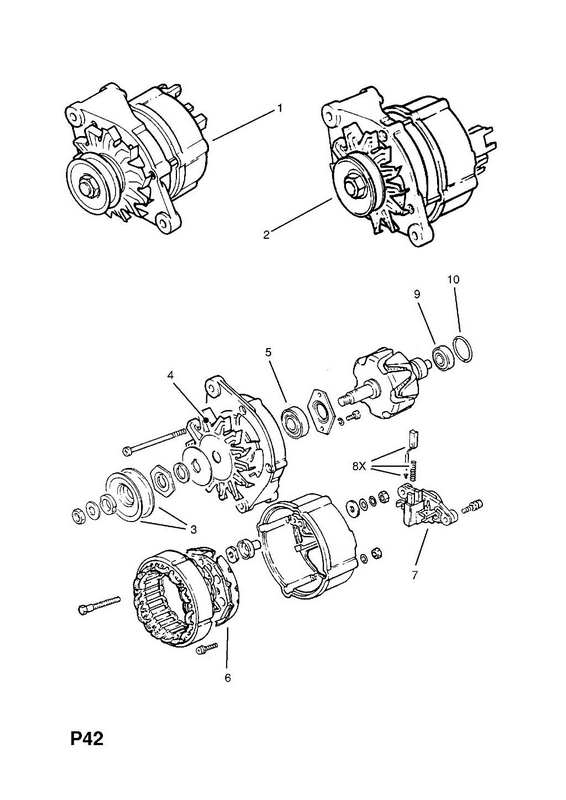 1
2
10
9
5
4
8X
3
7
6
P42