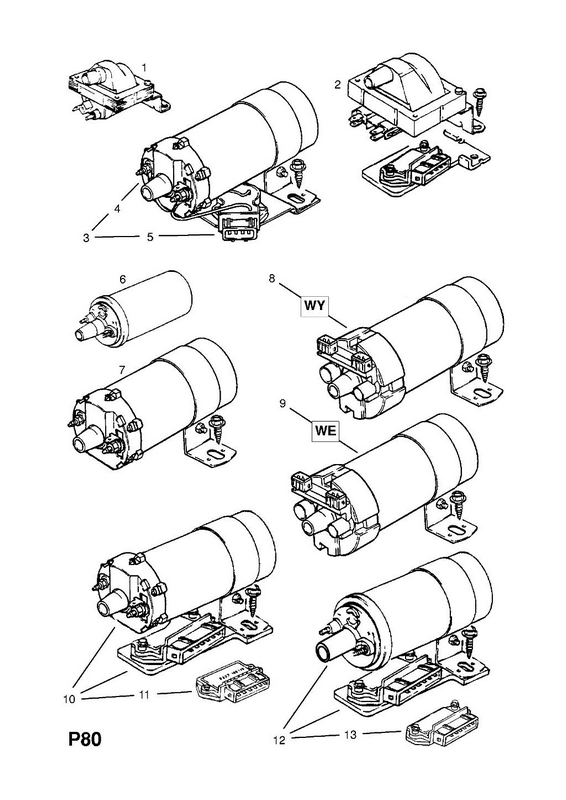 1
2
4
3
5
6
8
WY
7
9
WE
10
11
12
13
P80