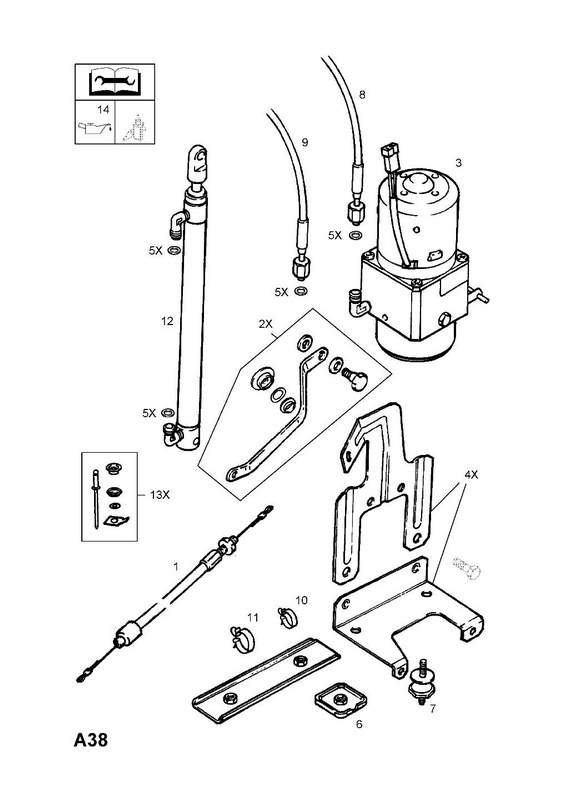 14

8

9

3

5X

5X

5X

12

2X

5X

13X

4X

1

11

10

7

6

A38