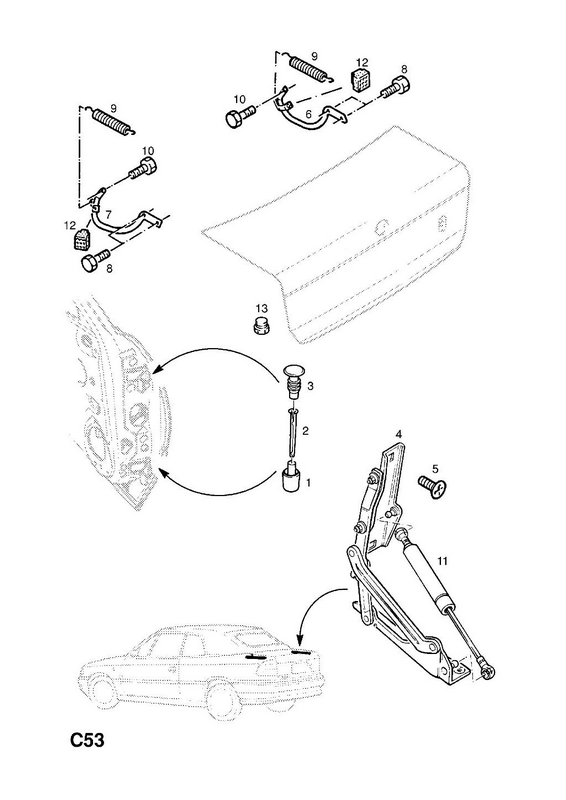 9
12
8
10
6
9
10
12
7
8
13
3
2
1
4
5
11
C53