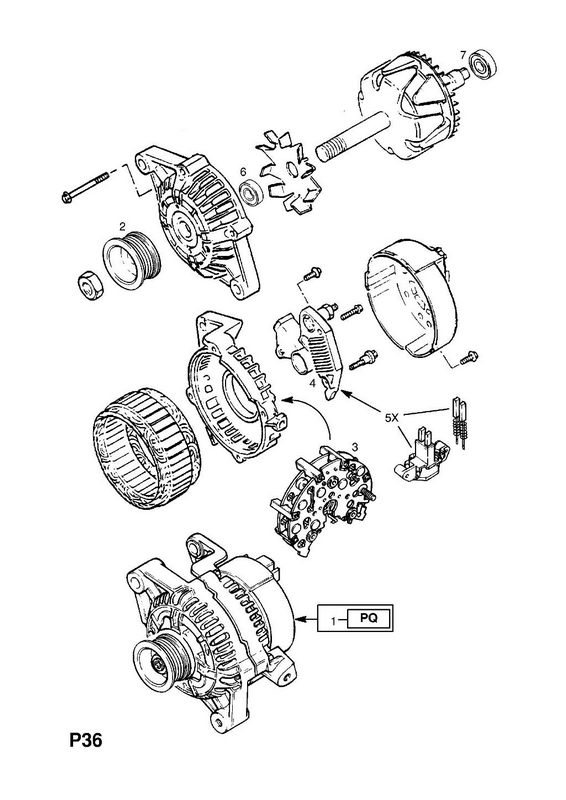 7
6
2
4
5X
3
1
PQ
P36