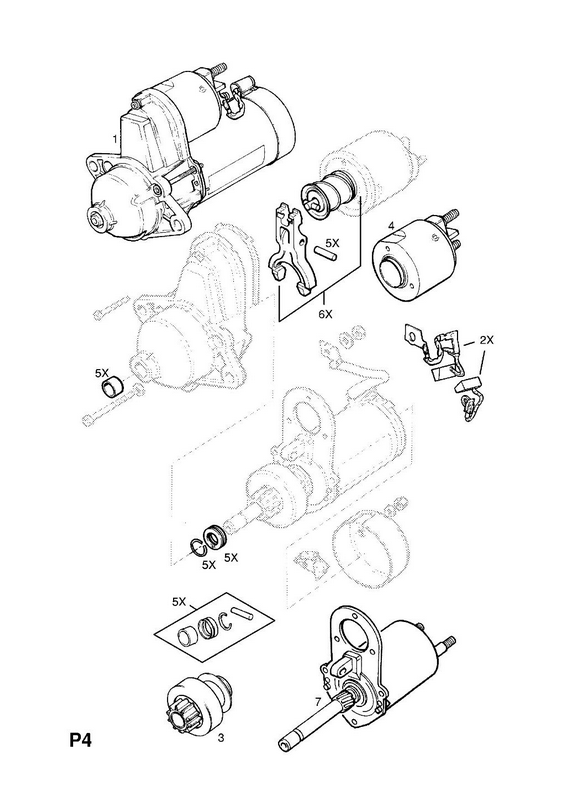 1
5X
4
6X
2X
5X
5X
5X
5X
7
3
P4