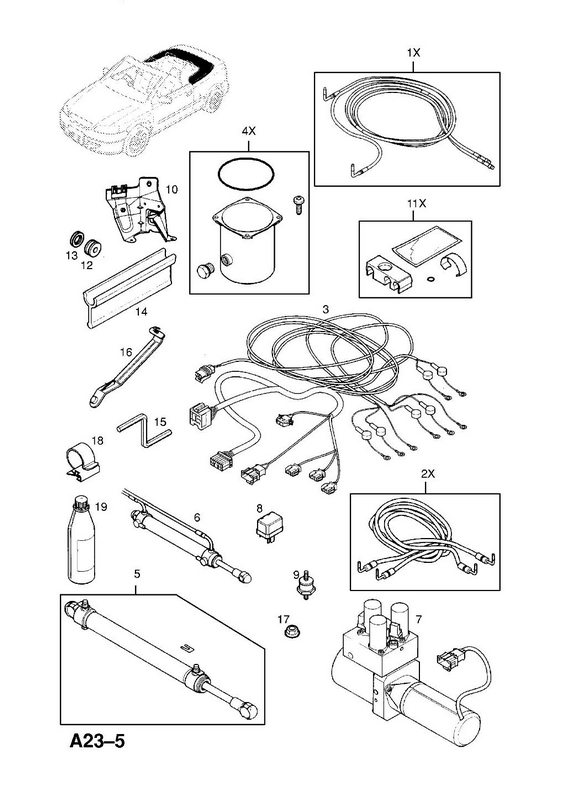 1X

4X

10

11X

13

12

14

3

16

15

18

19

6

8

2X

9

5

17

7

A23–5