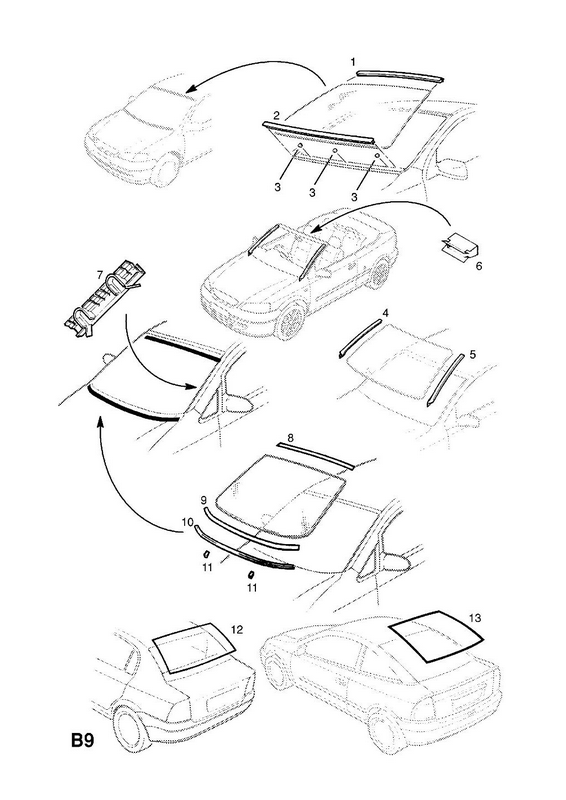 1
2
3
3
3
6
7
4
5
8
9
10
11
11
12
13
B9