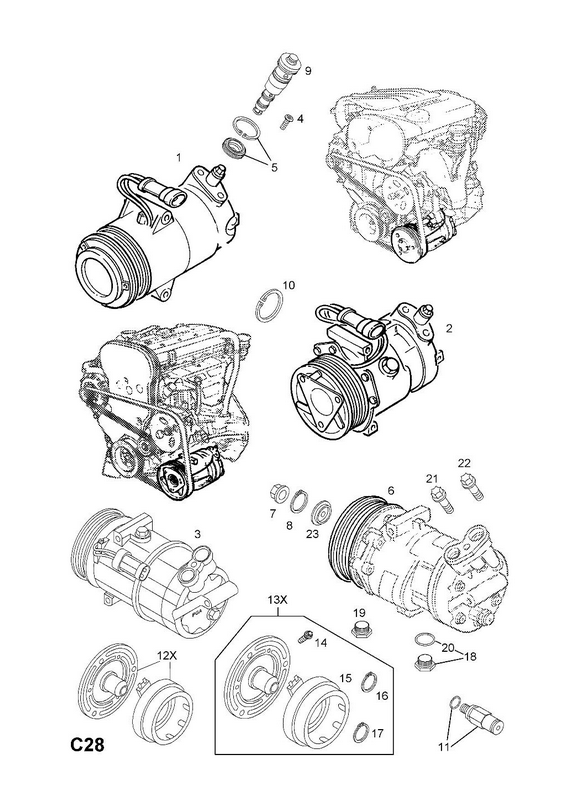 9
4
5
1
10
2
22
21
6
7
8
23
3
13X
19
14
20
18
12X
15
16
17
11
C28