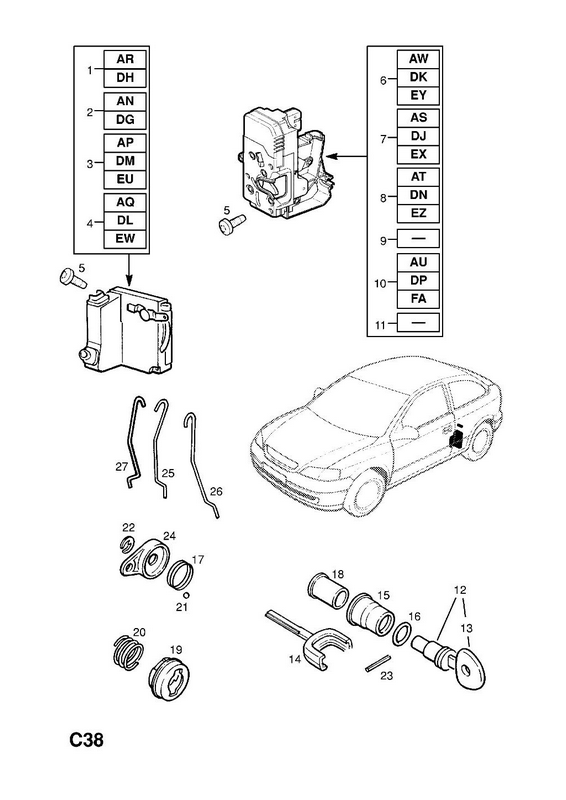 1 AR DH
2 AN DG
3 AP DM EU
4 AQ DL EW

6 AW DK EY
7 AS DJ EX
8 AT DN EZ
9 —
10 AU DP FA
11 —

5
5

27
25
26

22
24
17
21

20
19

18
15
16
12
13
14
23

C38