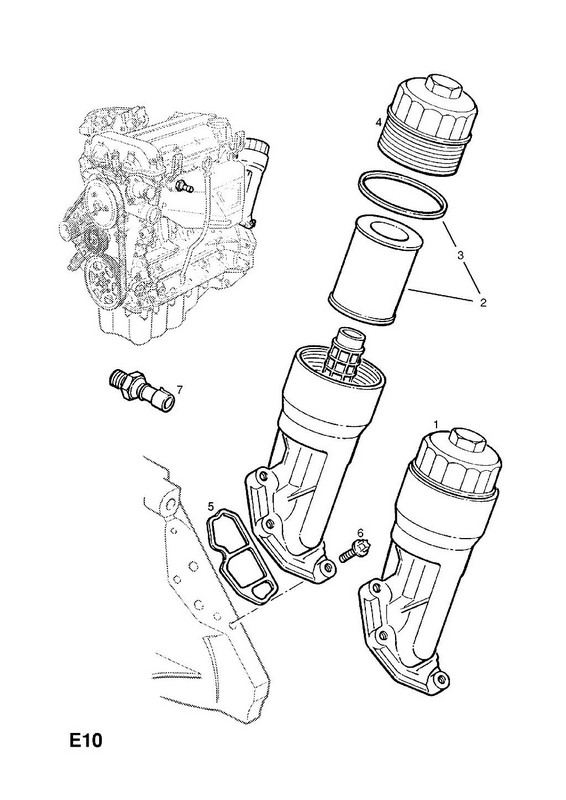 4
3
2
7
1
5
6
E10