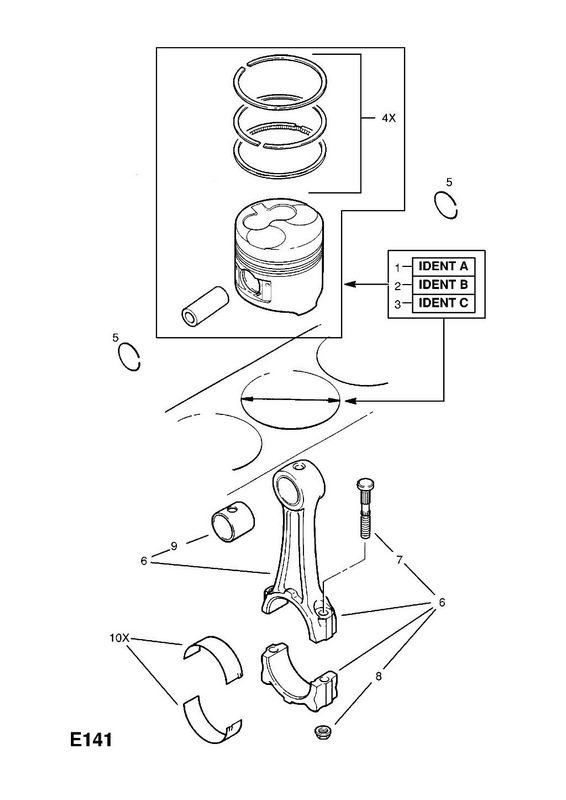 4X

5

1 IDENT A
2 IDENT B
3 IDENT C

5

9
6

7

6

10X

8

E141