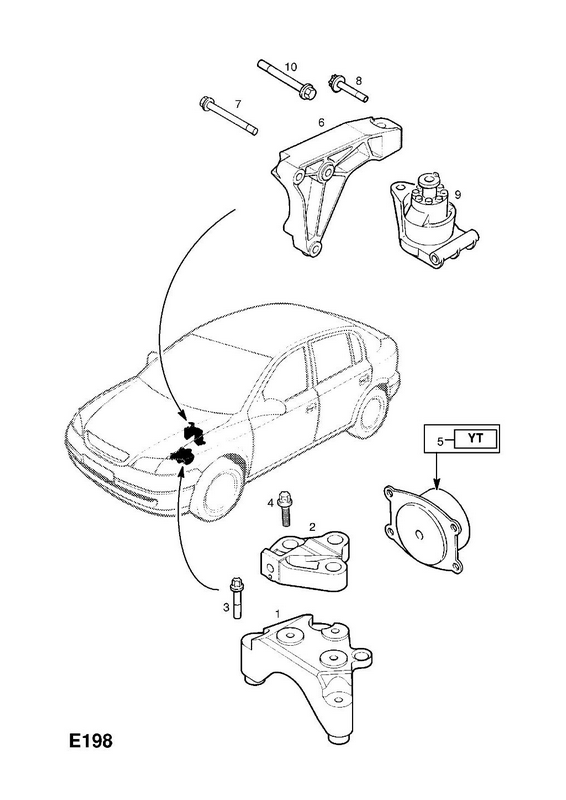 10
8
7
6
9
5
YT
4
2
3
1
E198