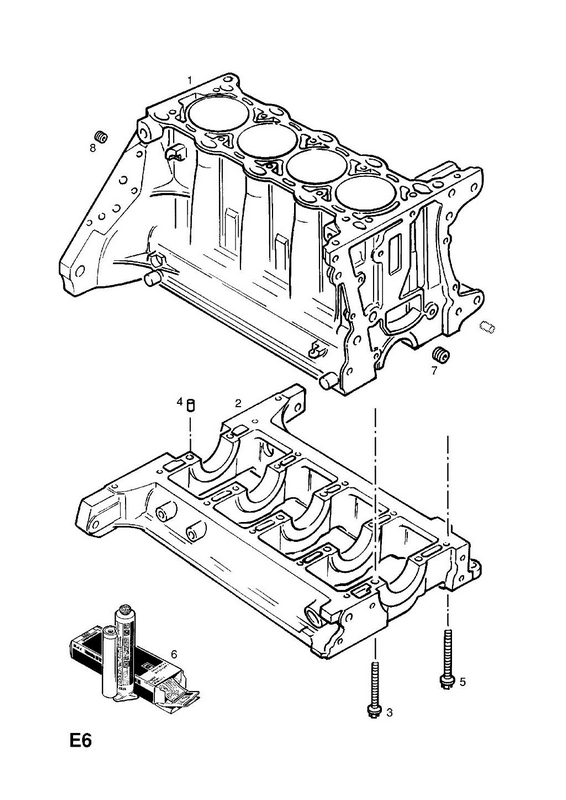 1
8
7
4
2
6
5
3
E6