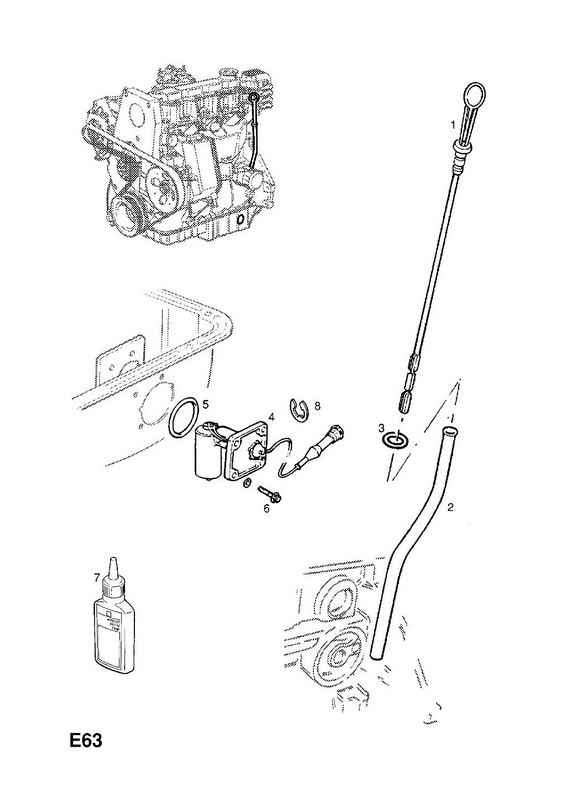 1
5
4
8
3
6
2
7
E63