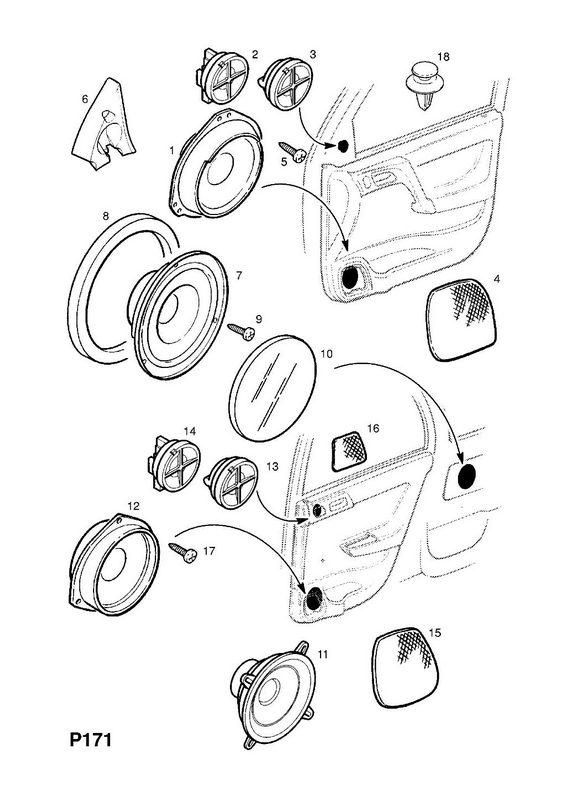 2
3
18
6
1
5
8
7
4
9
10
14
16
13
12
17
11
15
P171