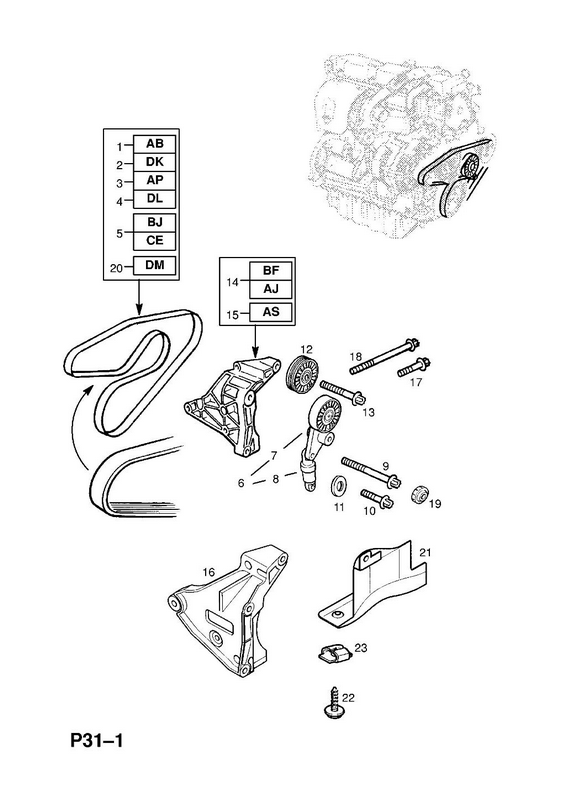 1 AB
2 DK
3 AP
4 DL
5 BJ
CE
20 DM

14 BF
AJ
15 AS

12
18
17
13
7
6
8
9
11
10
19
16
21
23
22

P31–1