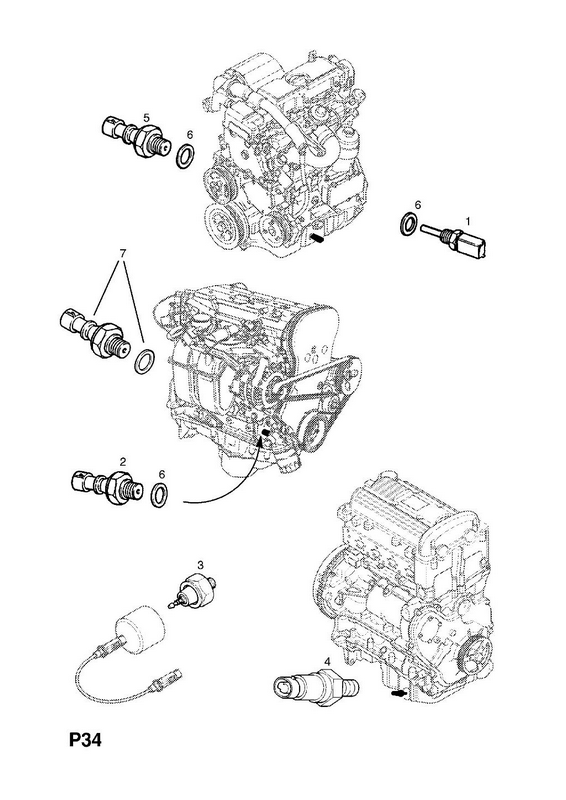 5
6
6
1
7
2
6
3
4
P34