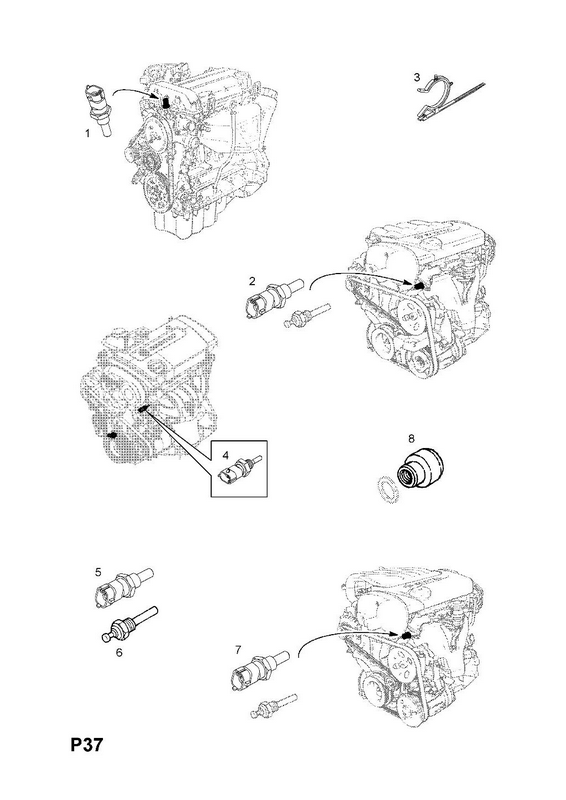 1

3

2

4

8

5

6

7

P37