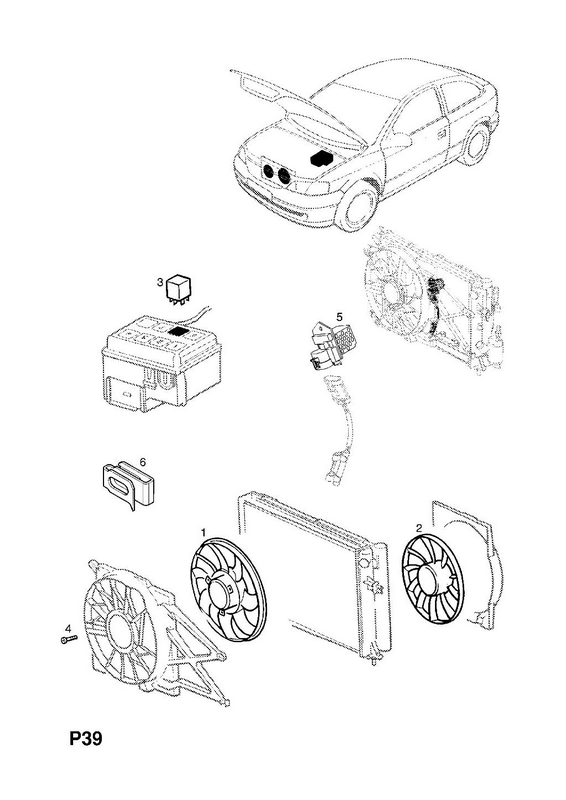 3

5

6

1

2

4

P39