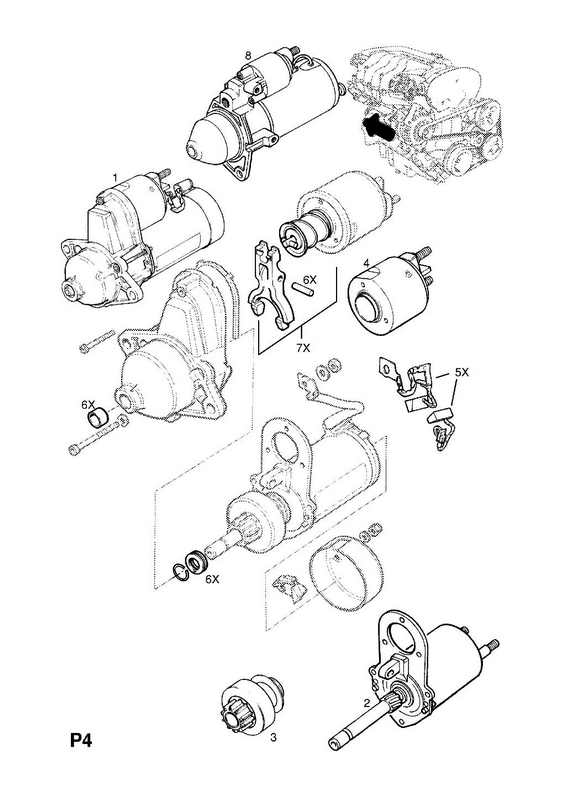 8

1

6X

4

7X

5X

6X

6X

2

3

P4