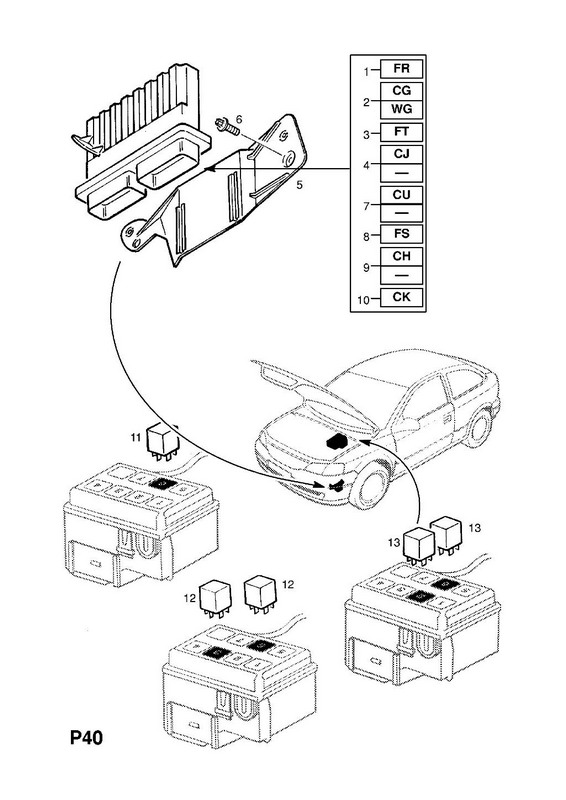 6
5
1 FR
2 CG
WG
3 FT
4 CJ
—
7 CU
—
8 FS
9 CH
—
10 CK
11
13
13
12
12
P40