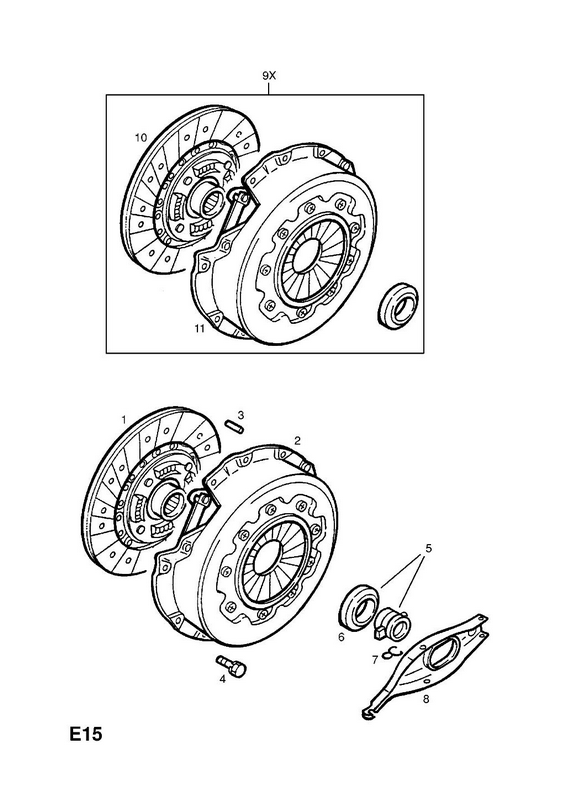 9X
10
11
1
3
2
5
6
7
4
8
E15