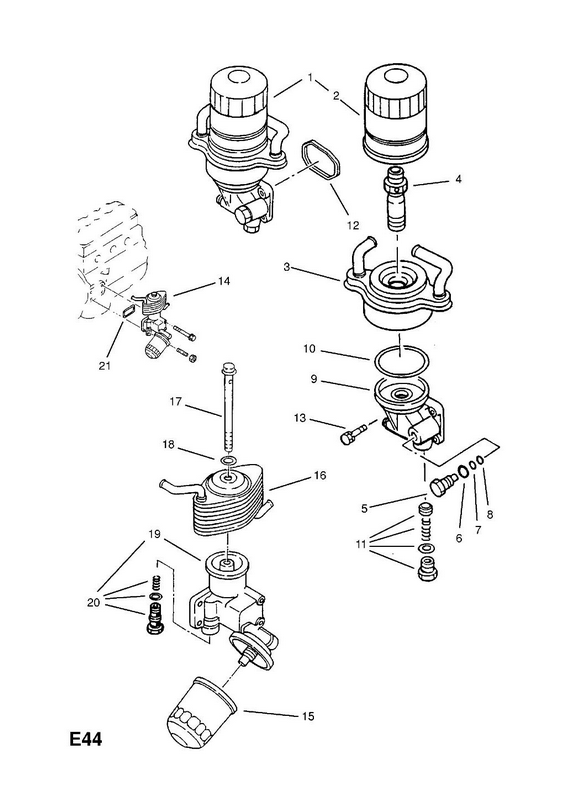 1
2
4
12
3
14
21
10
9
13
17
18
16
5
6
7
8
11
19
20
15
E44