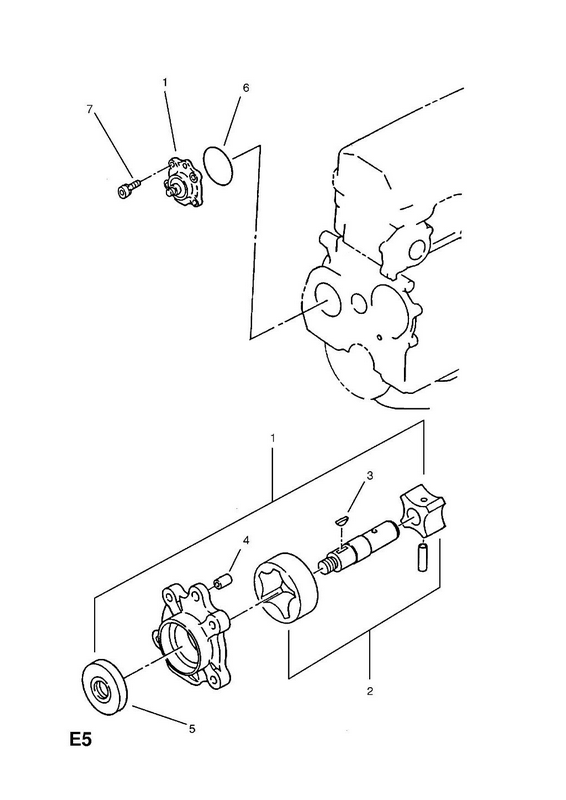 7
1
6
1
3
4
2
5
E5