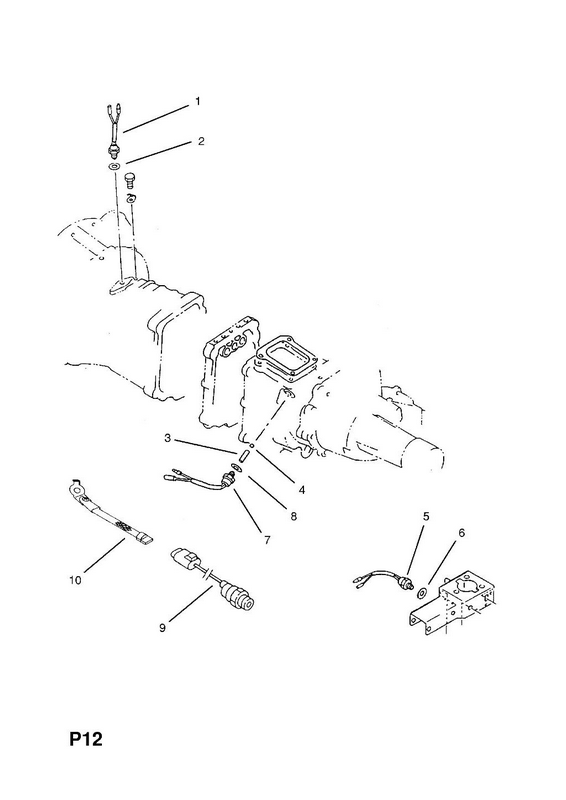 1
2
3
4
8
7
5
6
10
9
P12