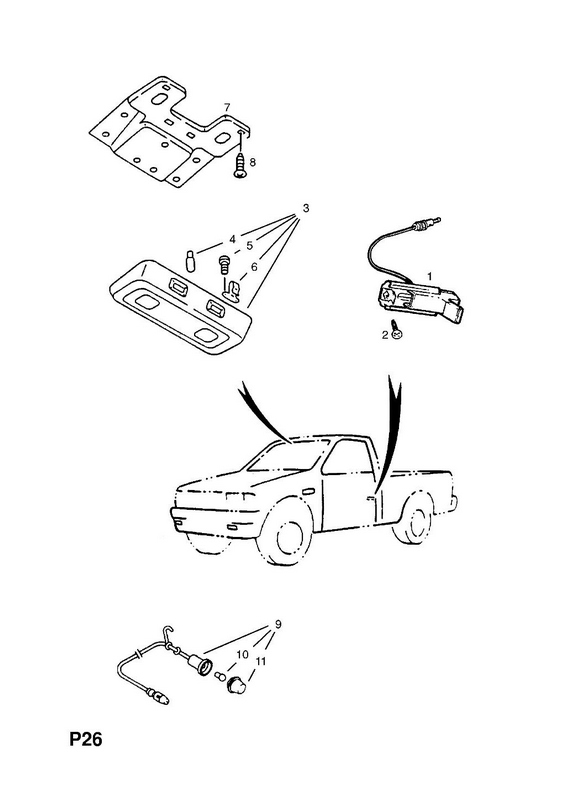 7
8
3
4
5
6
1
2
9
10
11
P26