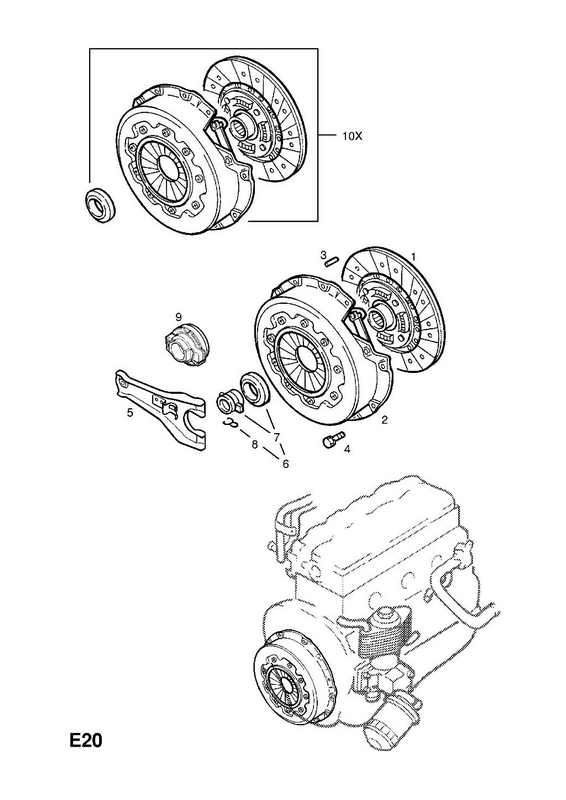 10X

3
1
9
5
2
7
8
6
4

E20