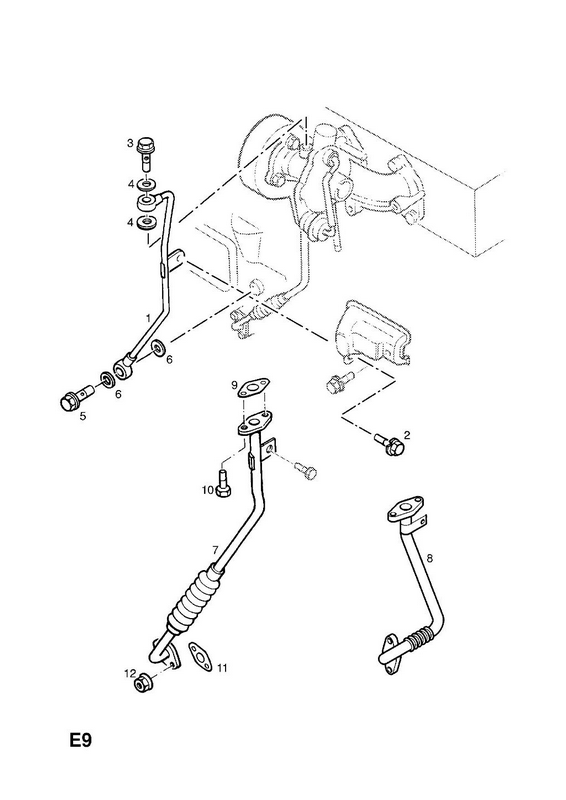 3
4
4
1
6
6
5
9
2
10
7
8
12
11
E9