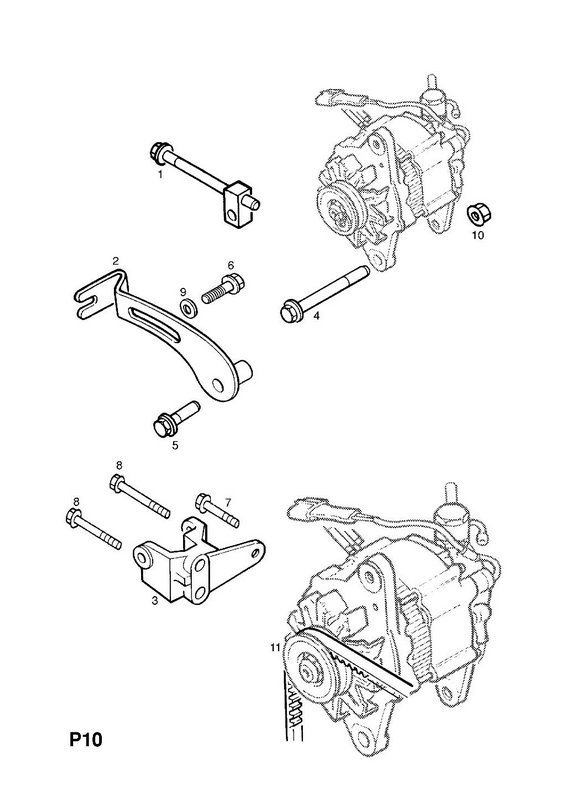 1
10
2
6
9
4
5
8
7
8
3
11
P10