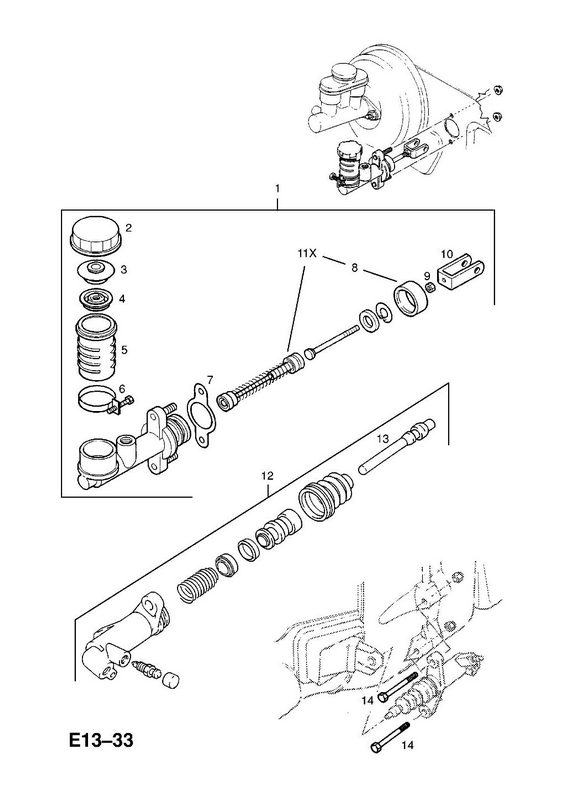 1
2
3
4
5
6
7
11X
8
9
10
13
12
14
14
E13–33