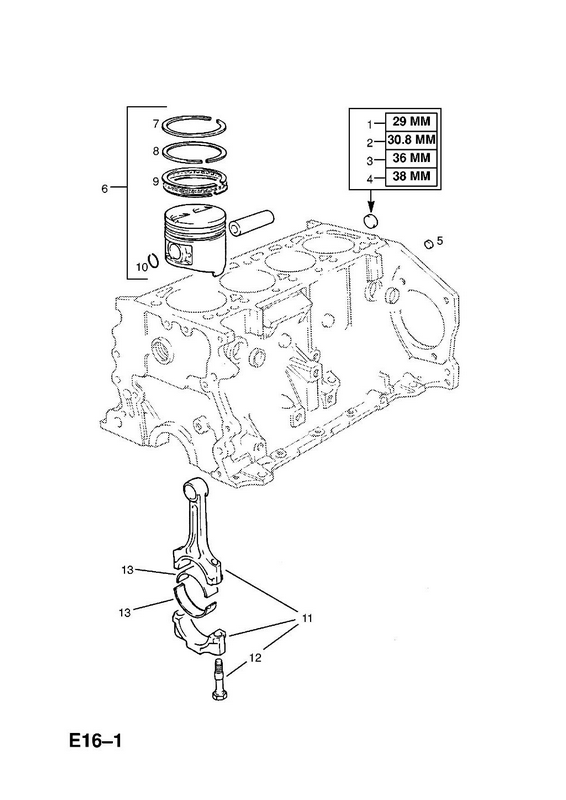 7
8
9
6
10

1 29 MM
2 30.8 MM
3 36 MM
4 38 MM

5

13
13
11
12

E16–1