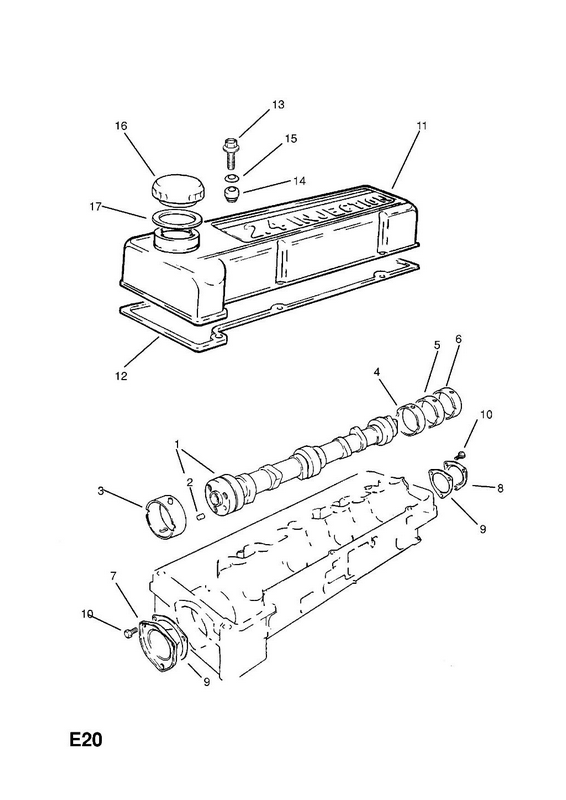 13
16
15
11
14
17
2.4 INJECTION
12
5
6
4
10
1
2
3
8
9
7
10
9
E20