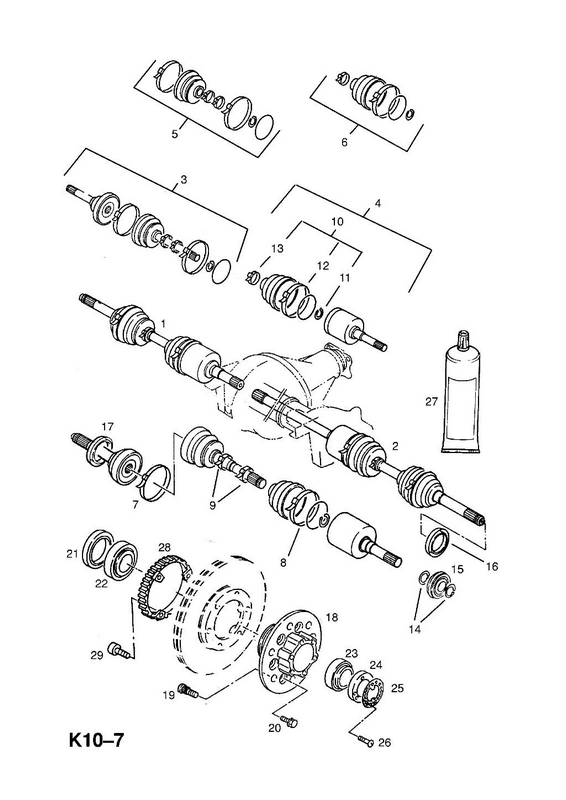 5
6
3
4
10
13
12
11
1
27
17
2
7
9
8
16
21
28
22
15
14
18
29
23
24
25
19
20
26
K10–7