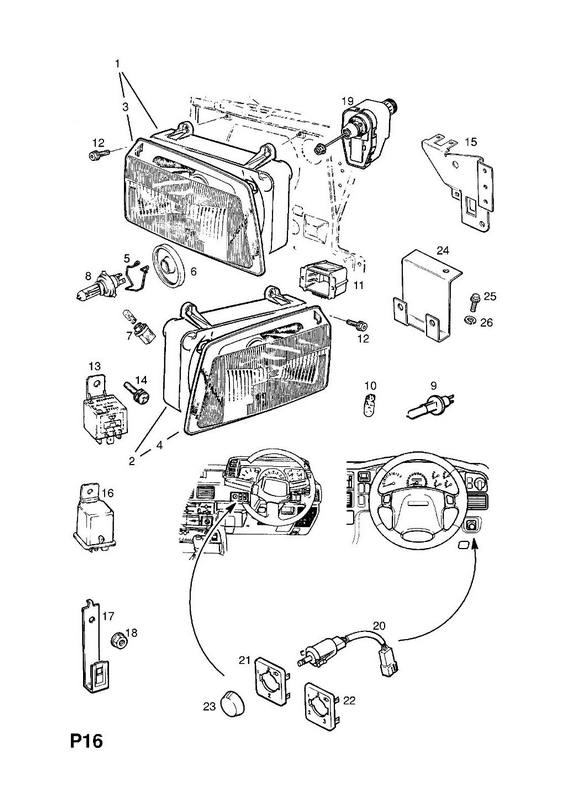 1
3
12
19
15
5
8
6
11
24
25
26
7
12
13
14
10
9
2
4
16
17
18
20
21
22
23
P16