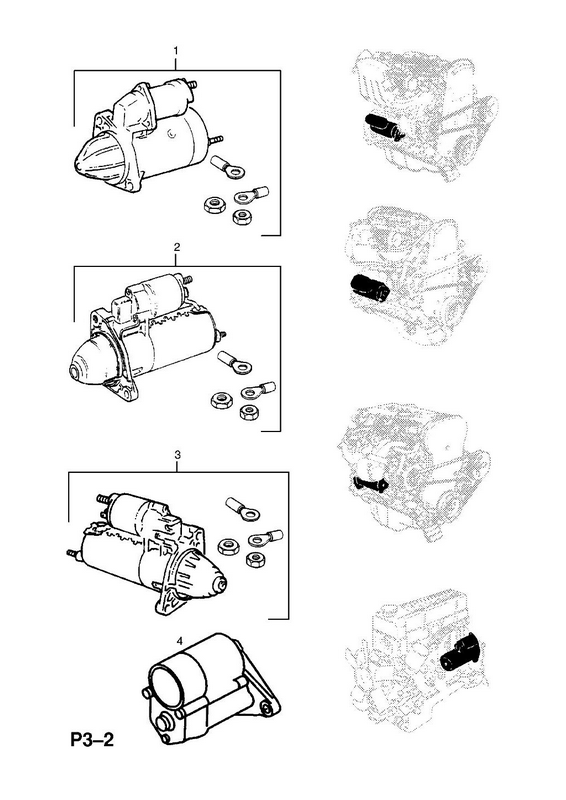 1

2

3

4

P3–2