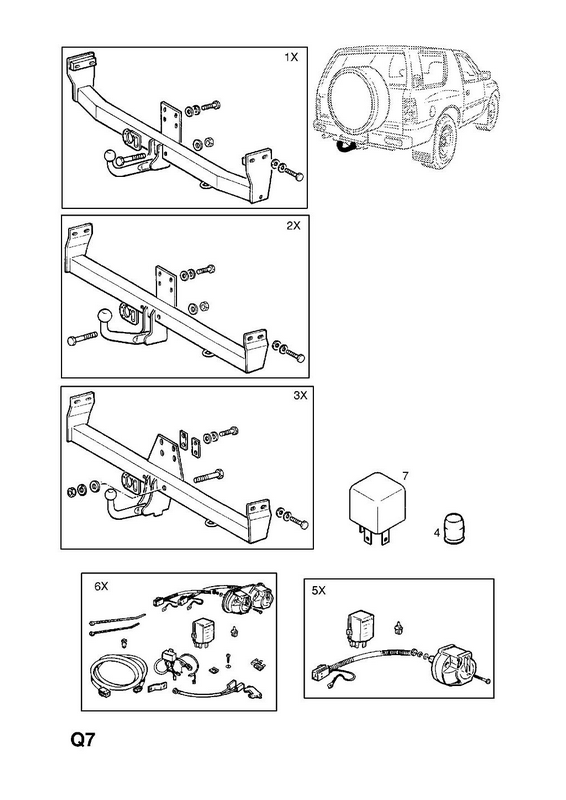 1X

2X

3X

7

4

6X

5X

Q7