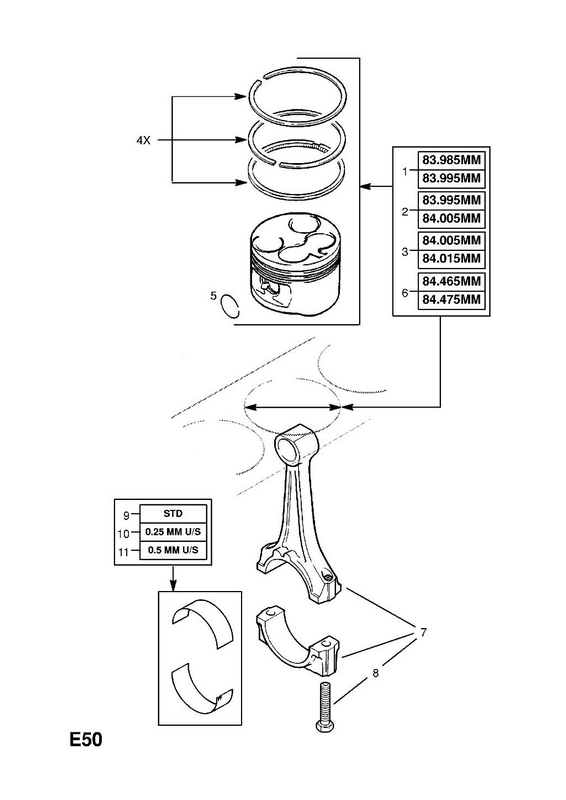 4X

1 83.985MM
83.995MM
2 83.995MM
84.005MM
3 84.005MM
84.015MM
6 84.465MM
84.475MM

5

9 STD
10 0.25 MM U/S
11 0.5 MM U/S

7

8

E50