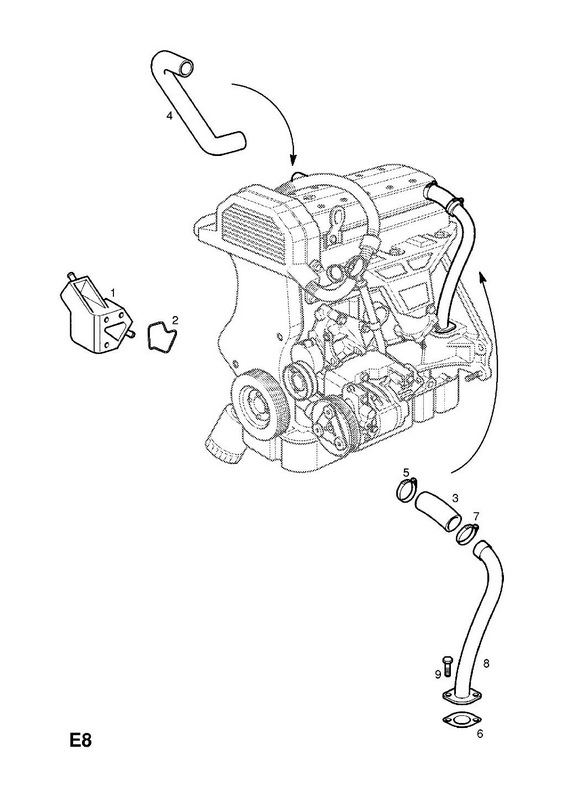 4

1

2

5

3

7

9

8

6

E8