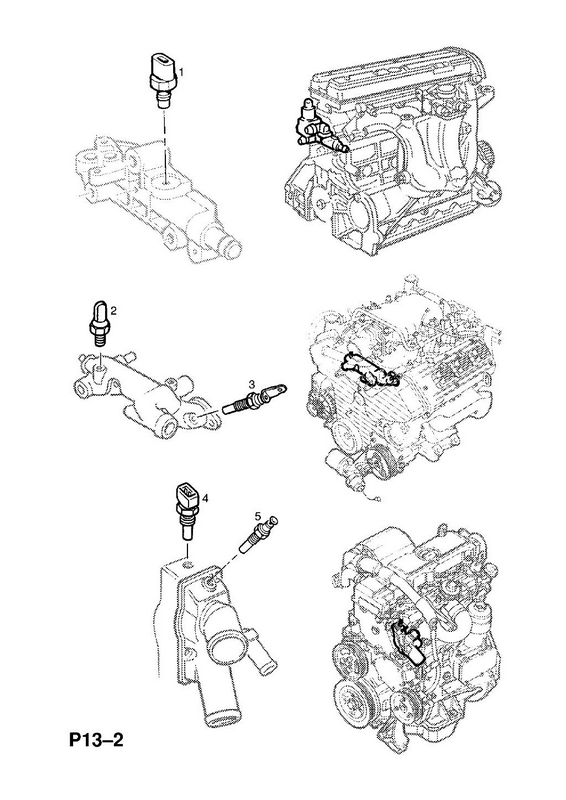 1

2

3

4

5

P13–2