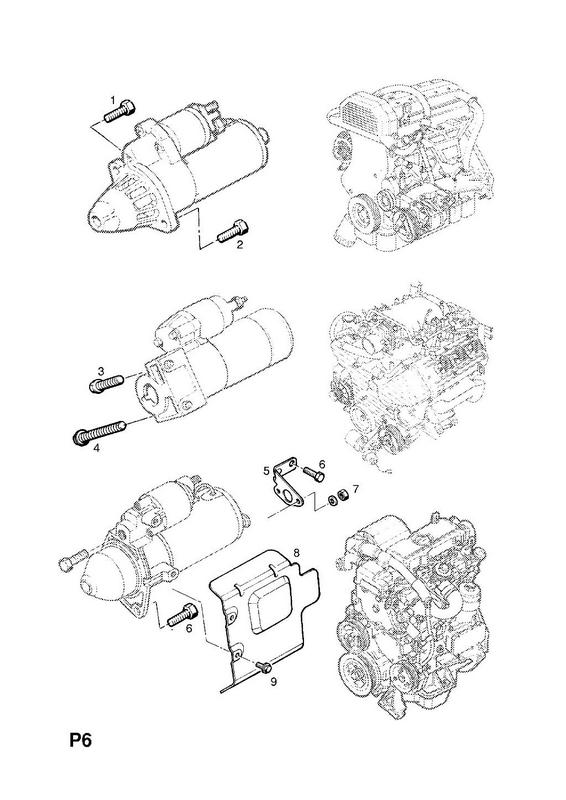 1
2
3
4
5
6
7
8
6
9
P6