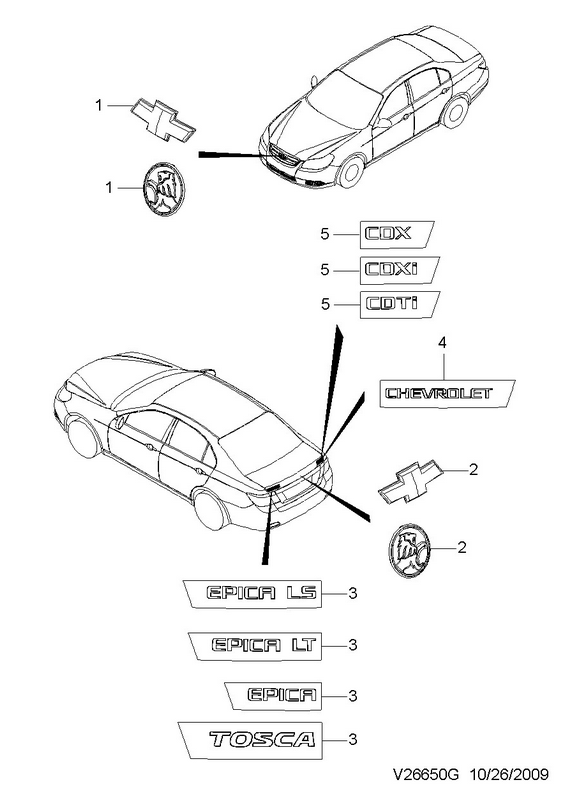 1

1

5 CDX

5 CDXi

5 CDTi

4

CHEVROLET

2

2

EPICA LS 3

EPICA LT 3

EPICA 3

TOSCA 3

V26650G 10/26/2009